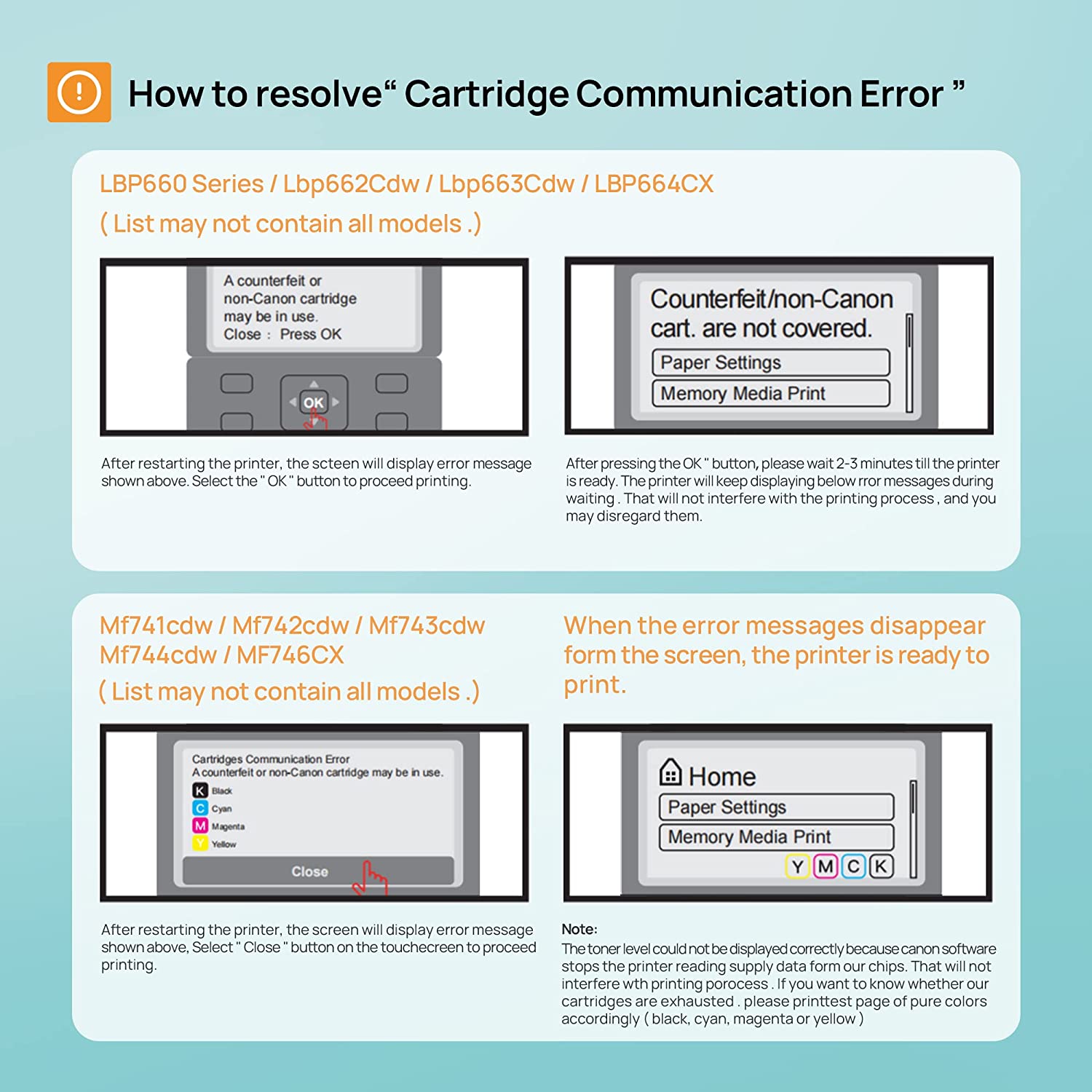 How to resolve“ Cartridge Communication Error ”

LBP660 Series / Lbp662Cdw / Lbp663Cdw / LBP664CX
( List may not contain all models .)

A counterfeit or non-Canon cartridge may be in use.
Close : Press OK

OK

After restarting the printer, the scteen will display error message shown above. Select the " OK " button to proceed printing.

Counterfeit/non-Canon cart. are not covered.
Paper Settings
Memory Media Print

After pressing the OK " button, please wait 2-3 minutes till the printer is ready. The printer will keep displaying below rror messages during waiting . That will not interfere with the printing process , and you may disregard them.

Mf741cdw / Mf742cdw / Mf743cdw
Mf744cdw / MF746CX
( List may not contain all models .)

Cartridges Communication Error
A counterfeit or non-Canon cartridge may be in use.
K Black
C Cyan
M Magenta
Y Yellow
Close

After restarting the printer, the screen will display error message shown above, Select " Close " button on the touchecreen to proceed printing.

When the error messages disappear form the screen, the printer is ready to print.

Home
Paper Settings
Memory Media Print
Y M C K

Note:
The toner level could not be displayed correctly because canon software stops the printer reading supply data form our chips. That will not interfere wth printing porocess . If you want to know whether our cartridges are exhausted . please printtest page of pure colors accordingly ( black, cyan, magenta or yellow )