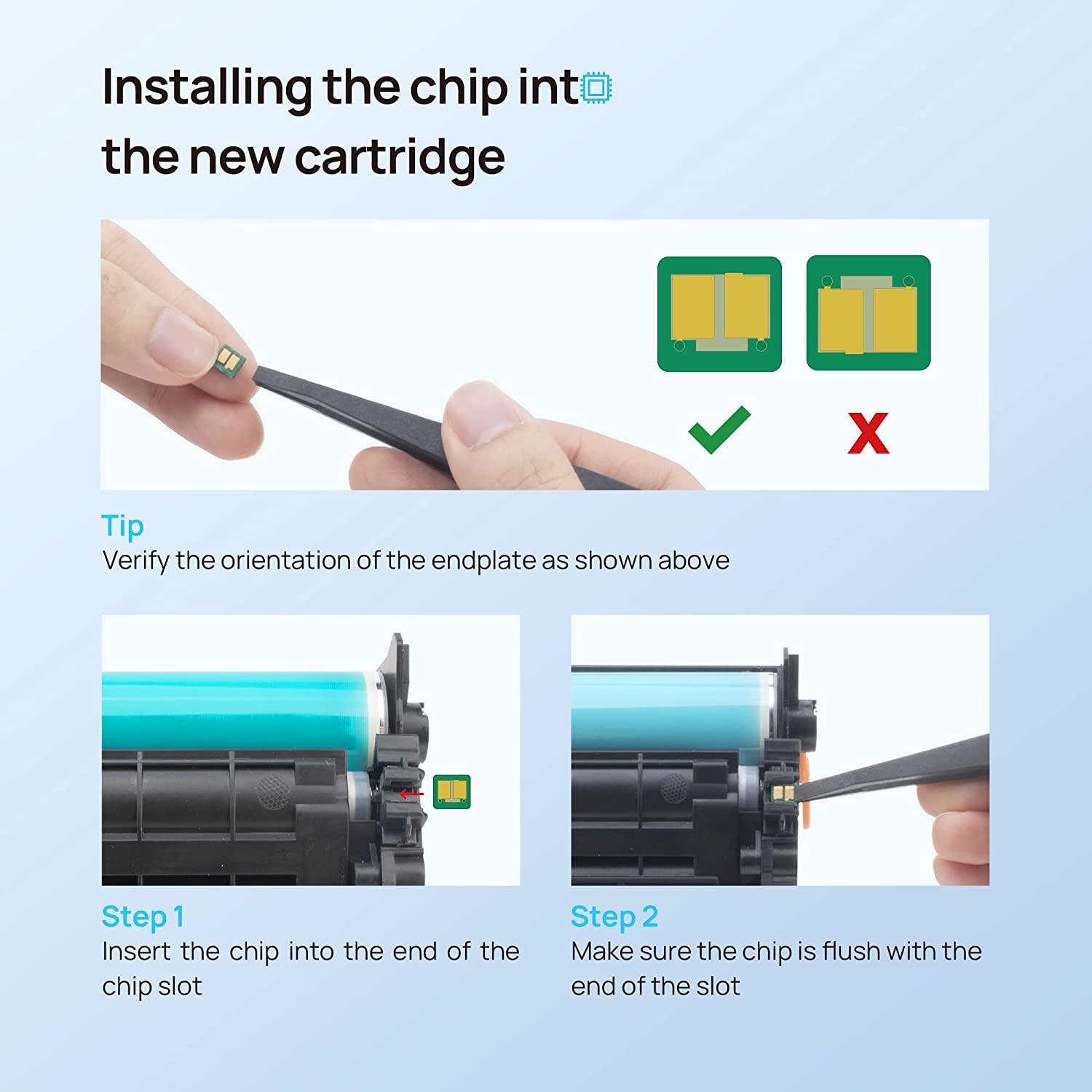 Installing the chip into the new cartridge

Tip
Verify the orientation of the endplate as shown above

Step 1
Insert the chip into the end of the chip slot

Step 2
Make sure the chip is flush with the end of the slot