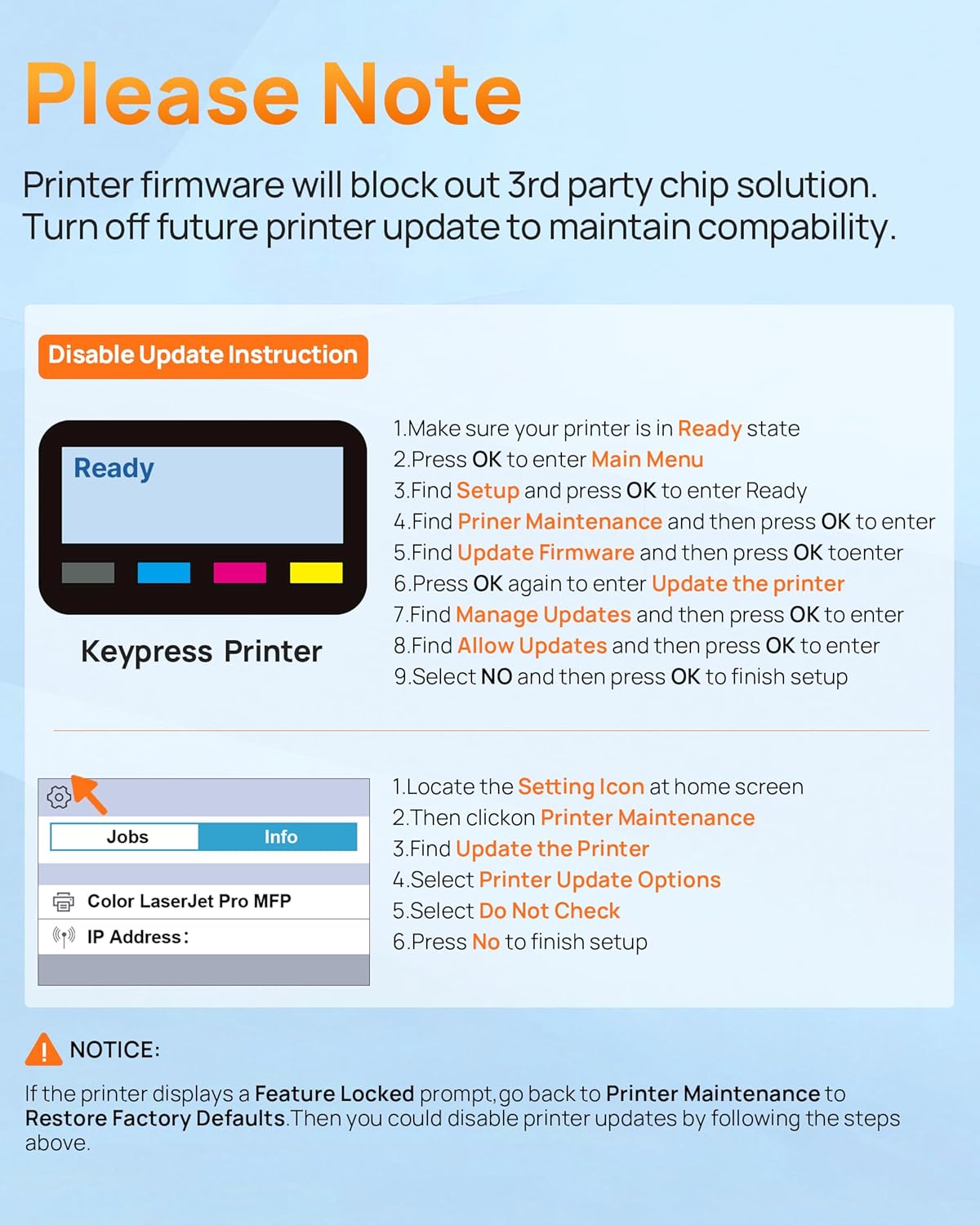 Please Note

Printer firmware will block out 3rd party chip solution. Turn off future printer update to maintain compability.

Disable Update Instruction

Ready

Keypress Printer

1.Make sure your printer is in Ready state
2.Press OK to enter Main Menu
3.Find Setup and press OK to enter Ready
4.Find Priner Maintenance and then press OK to enter
5.Find Update Firmware and then press OK toenter
6.Press OK again to enter Update the printer
7.Find Manage Updates and then press OK to enter
8.Find Allow Updates and then press OK to enter
9.Select NO and then press OK to finish setup

Jobs Info

Color LaserJet Pro MFP
IP Address:

1.Locate the Setting Icon at home screen
2.Then clickon Printer Maintenance
3.Find Update the Printer
4.Select Printer Update Options
5.Select Do Not Check
6.Press No to finish setup

NOTICE:

If the printer displays a Feature Locked prompt,go back to Printer Maintenance to Restore Factory Defaults.Then you could disable printer updates by following the steps above.