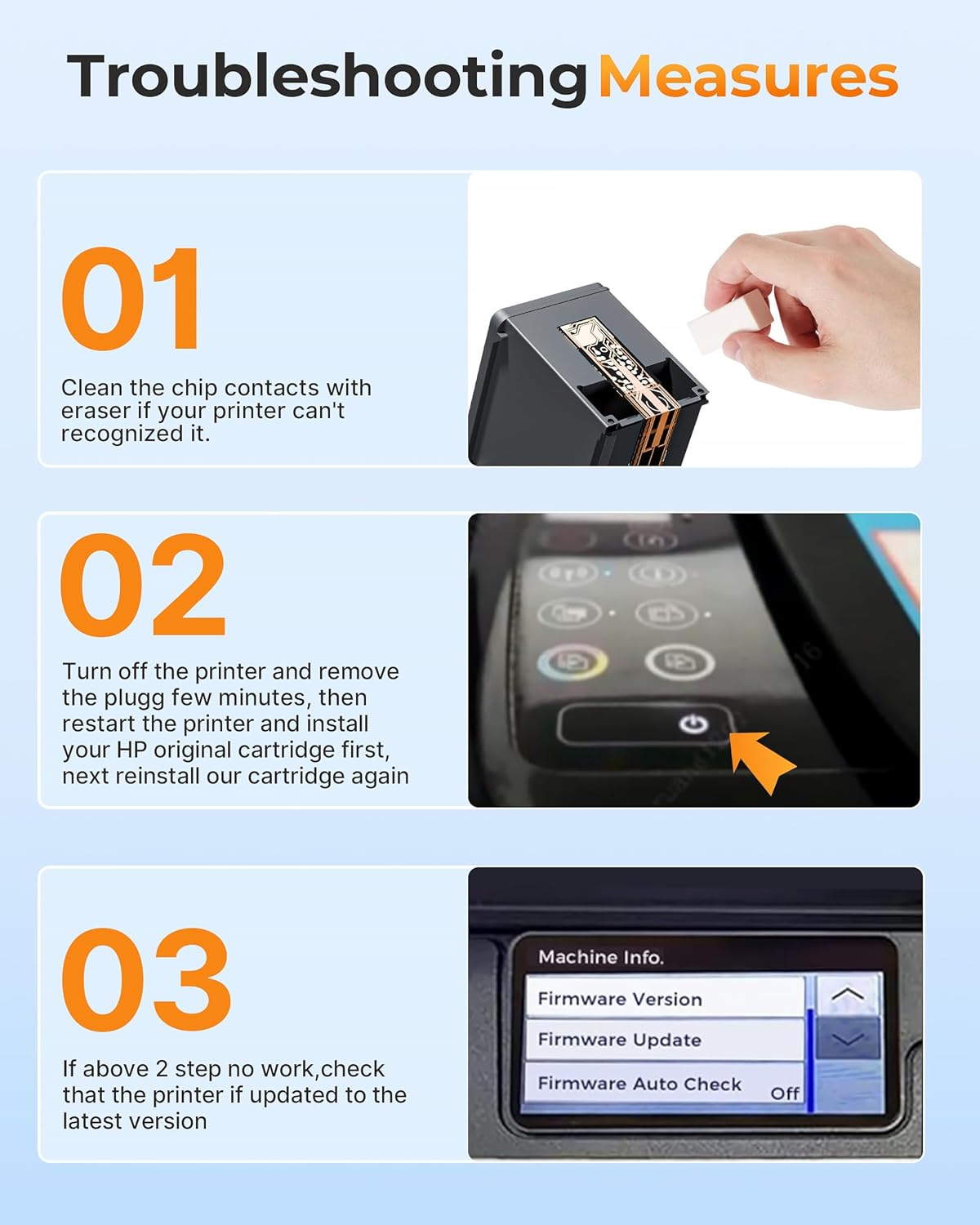 Troubleshooting Measures

01

Clean the chip contacts with eraser if your printer can't recognized it.

02

Turn off the printer and remove the plugg few minutes, then restart the printer and install your HP original cartridge first, next reinstall our cartridge again

03

If above 2 step no work,check that the printer if updated to the latest version

Machine Info.

Firmware Version

Firmware Update

Firmware Auto Check

Off