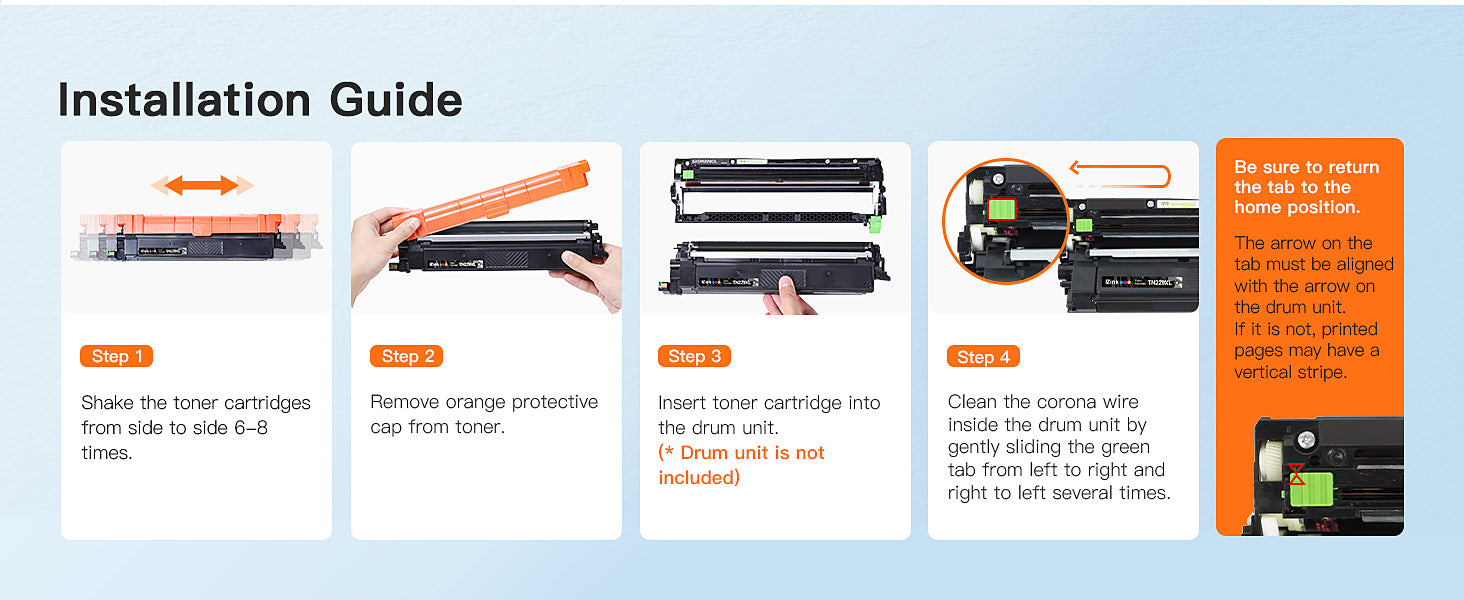 Installation Guide

Step 1

Shake the toner cartridges from side to side 6–8 times.

Step 2

Remove orange protective cap from toner.

Step 3

Insert toner cartridge into the drum unit.
(* Drum unit is not included)

Step 4

Clean the corona wire inside the drum unit by gently sliding the green tab from left to right and right to left several times.

Be sure to return the tab to the home position.

The arrow on the tab must be aligned with the arrow on the drum unit.
If it is not, printed pages may have a vertical stripe.